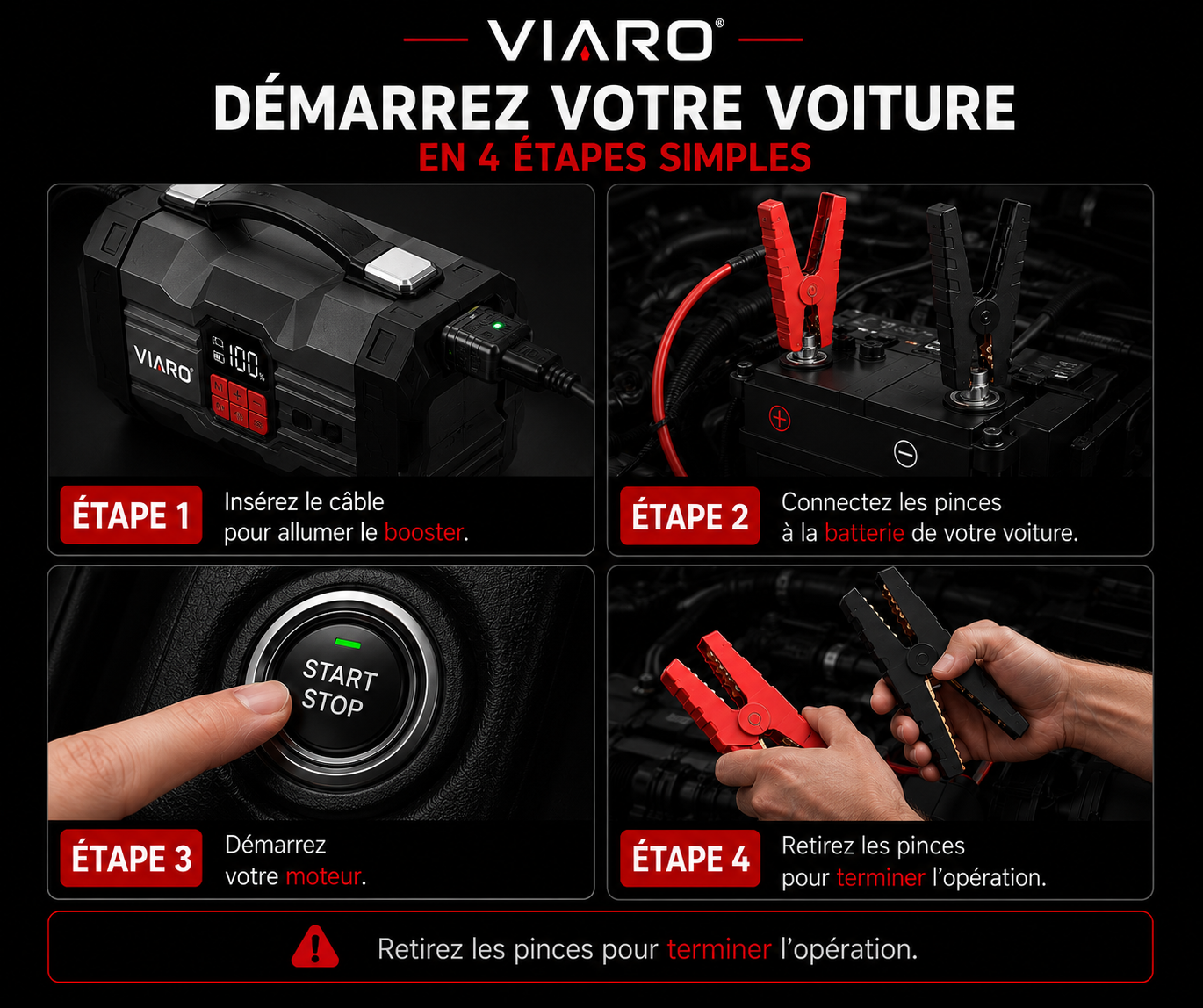 VIARO®

DÉMARREZ VOTRE VOITURE
EN 4 ÉTAPES SIMPLES

VIARO
100%

ÉTAPE 1
Insérez le câble pour allumer le booster.

ÉTAPE 2
Connectez les pinces à la batterie de votre voiture.

START STOP

ÉTAPE 3
Démarrez votre moteur.

ÉTAPE 4
Retirez les pinces pour terminer l'opération.

Retirez les pinces pour terminer l'opération.